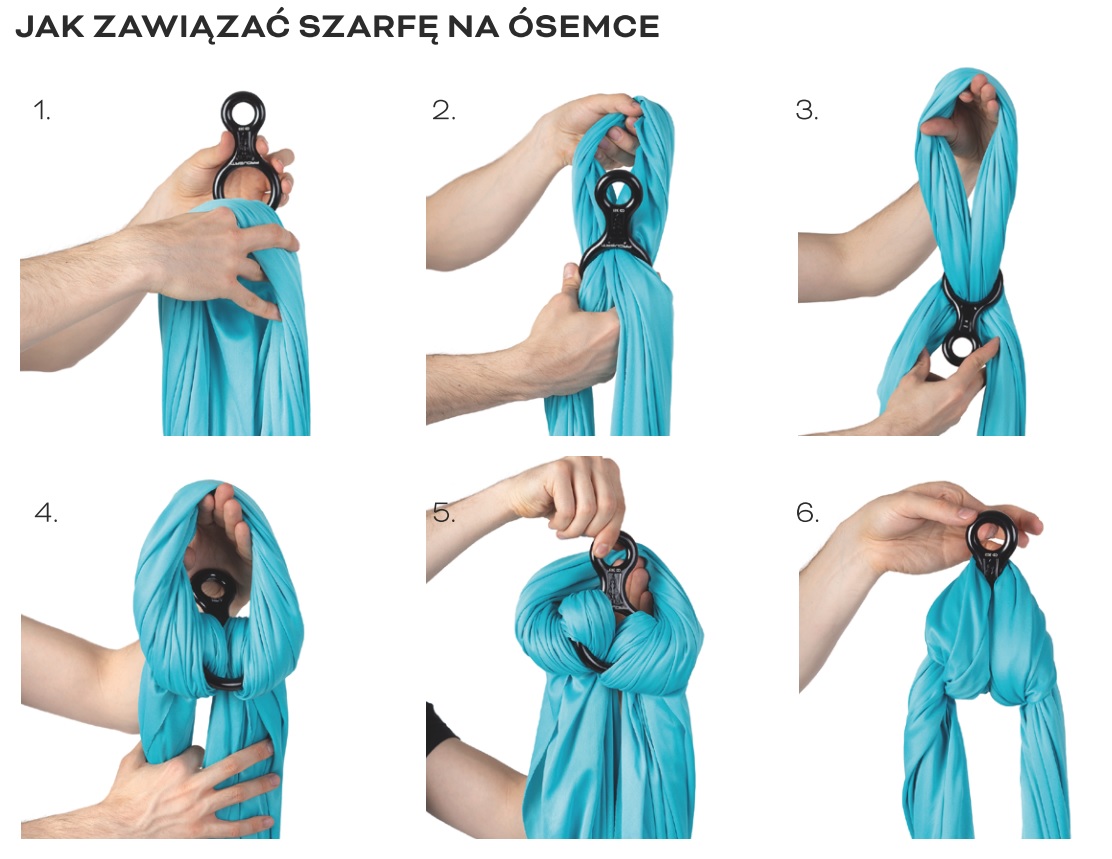 JAK ZAWIĄZAĆ SZARFĘ NA ÓSEMCE

1.

2.

3.

4.

5.

6.